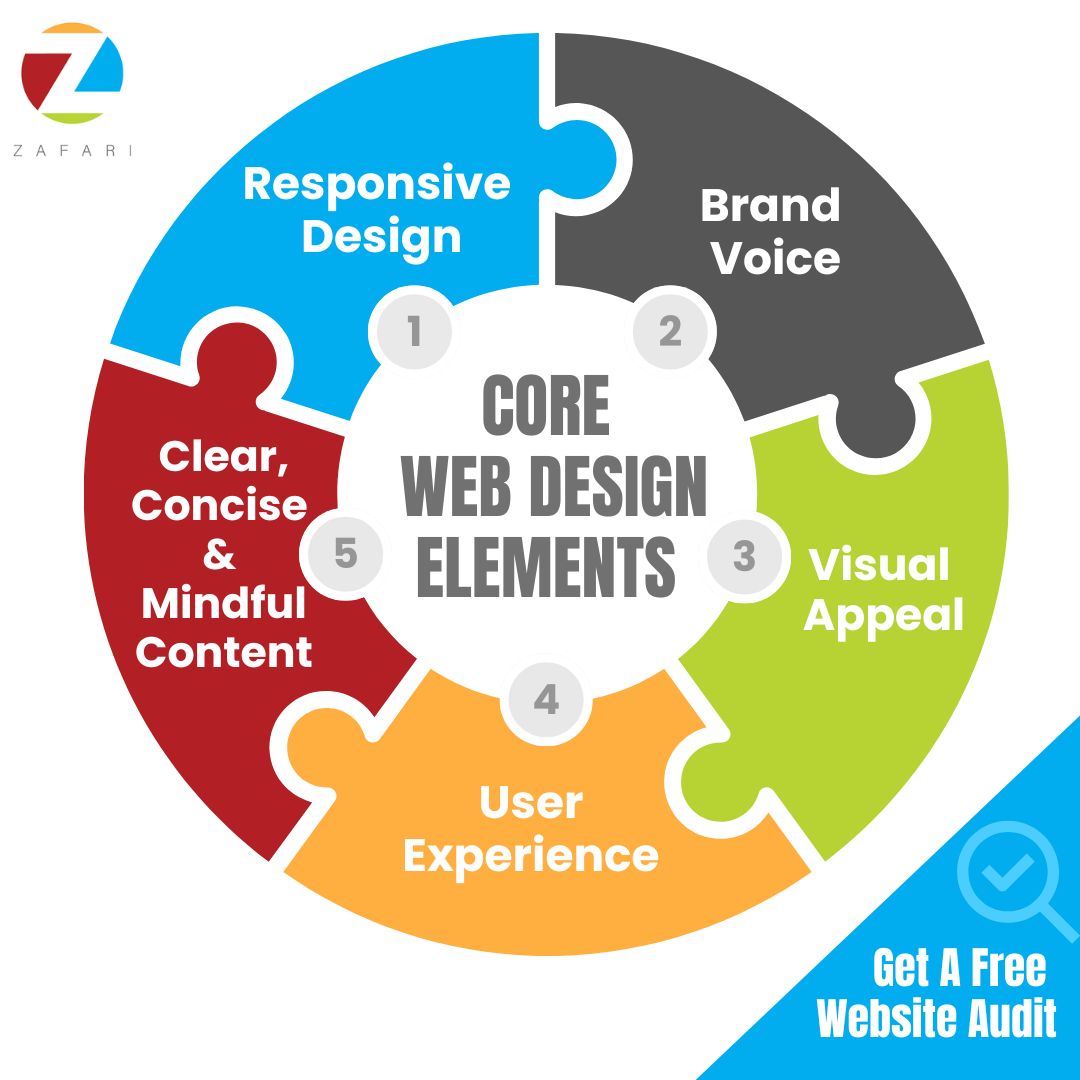 Z
ZAFARI

CORE WEB DESIGN ELEMENTS

1
Responsive Design

2
Brand Voice

3
Visual Appeal

4
User Experience

5
Clear, Concise & Mindful Content

Get A Free Website Audit